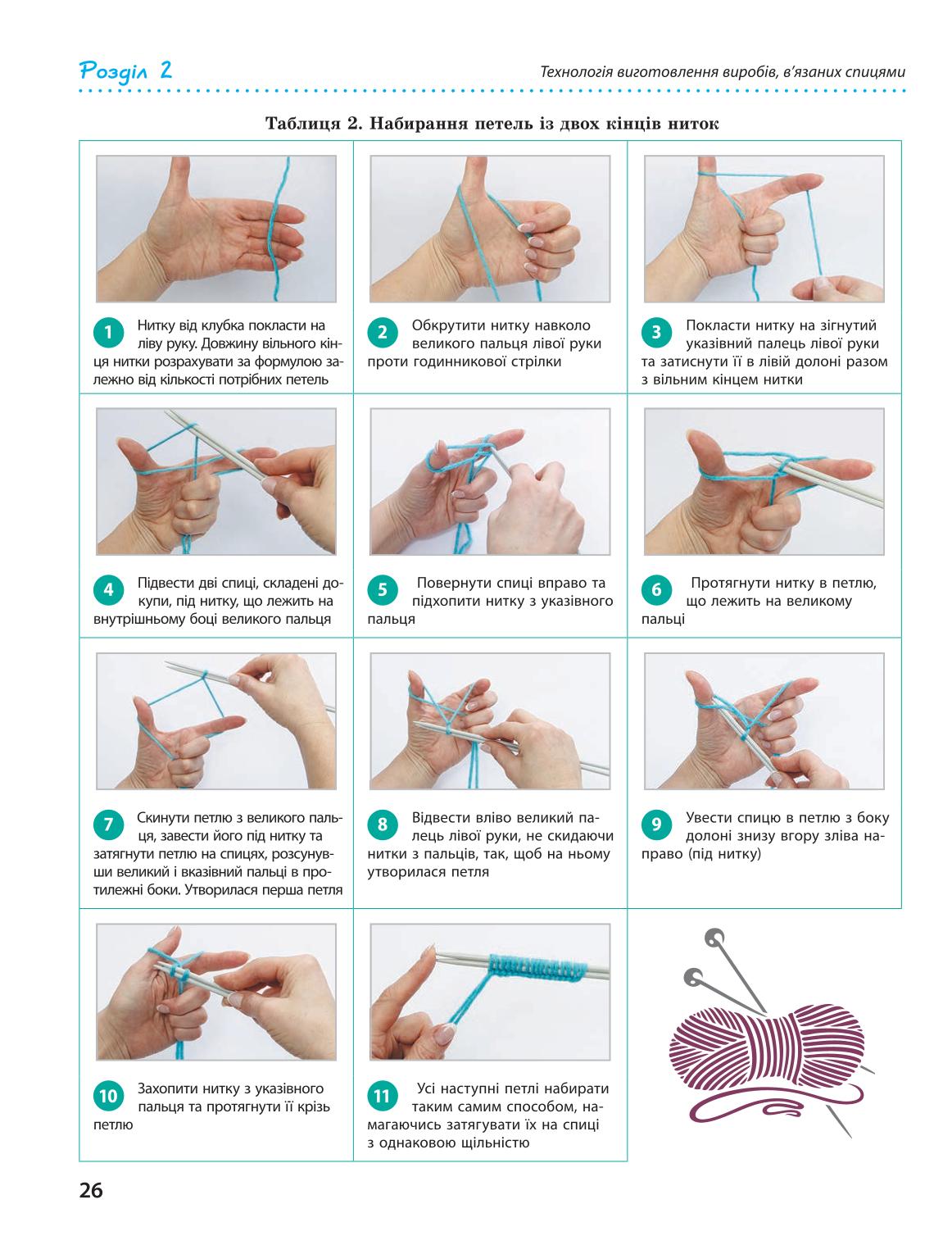 Розділ 2

Технологія виготовлення виробів, в'язаних спицями

Таблиця 2. Набирання петель із двох кінців ниток

| | | |
|---|---|---|
| 1 Нитку від клубка покласти на ліву руку. Довжину вільного кінця нитки розрахувати за формулою залежно від кількості потрібних петель | 2 Обкрутити нитку навколо великого пальця лівої руки проти годинникової стрілки | 3 Покласти нитку на зігнутий указівний палець лівої руки та затиснути її в лівій долоні разом з вільним кінцем нитки |
| 4 Підвести дві спиці, складені докупи, під нитку, що лежить на внутрішньому боці великого пальця | 5 Повернути спиці вправо та підхопити нитку з указівного пальця | 6 Протягнути нитку в петлю, що лежить на великому пальці |
| 7 Скинути петлю з великого пальця, завести його під нитку та затягнути петлю на спицях, розсунувши великий і вказівний пальці в протилежні боки. Утворилася перша петля | 8 Відвести вліво великий палець лівої руки, не скидаючи нитки з пальців, так, щоб на ньому утворилася петля | 9 Увести спицю в петлю з боку долоні знизу вгору зліва направо (під нитку) |
| 10 Захопити нитку з указівного пальця та протягнути її крізь петлю | 11 Усі наступні петлі набирати таким самим способом, намагаючись затягувати їх на спиці з однаковою щільністю | |

26