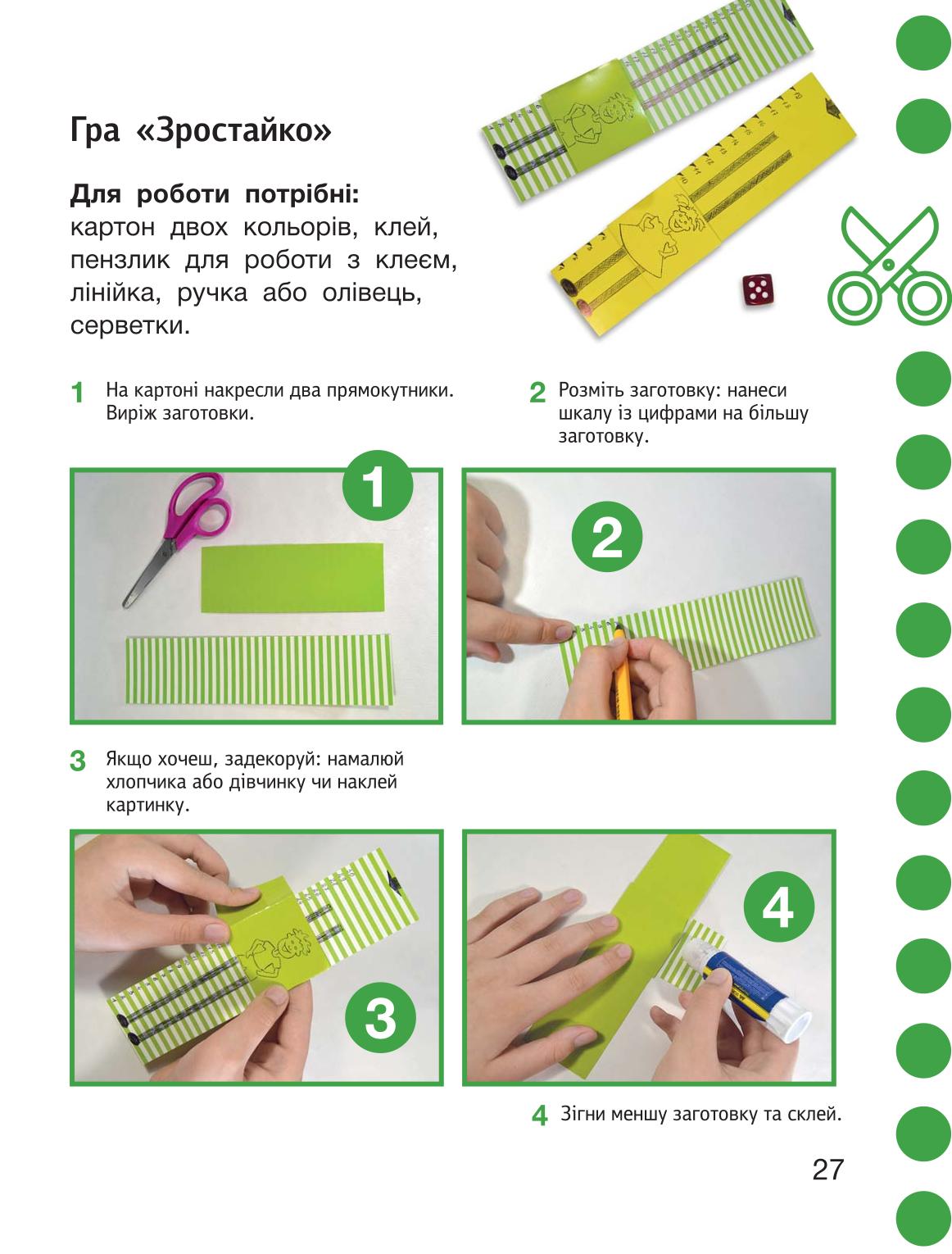 Гра «Зростайко»

**Для роботи потрібні:**
картон двох кольорів, клей, пензлик для роботи з клеєм, лінійка, ручка або олівець, серветки.

1 На картоні накресли два прямокутники. Виріж заготовки.

2 Розміть заготовку: нанеси шкалу із цифрами на більшу заготовку.

1

2

3 Якщо хочеш, задекоруй: намалюй хлопчика або дівчинку чи наклей картинку.

3

4

4 Зігни меншу заготовку та склей.

27