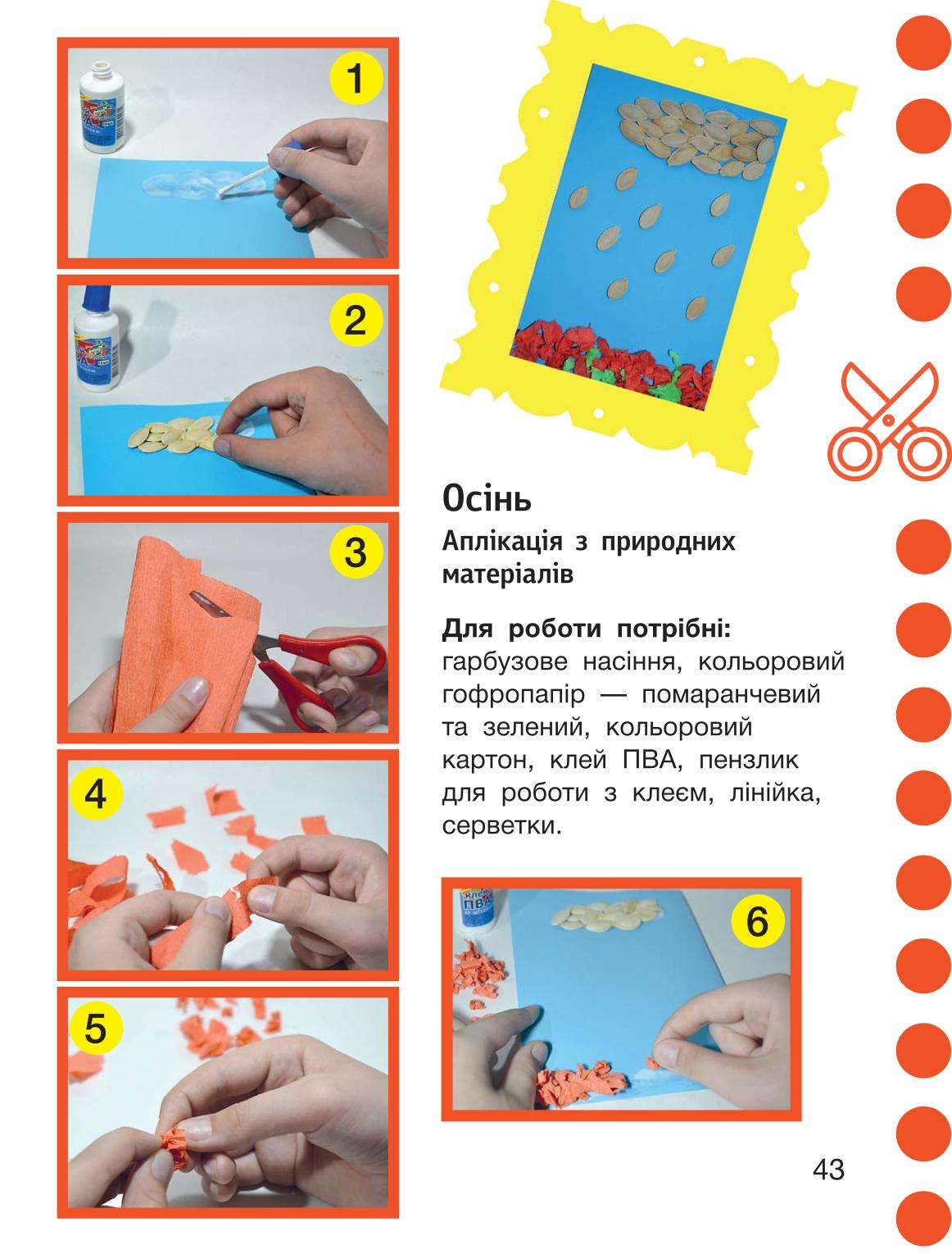 1

2

3

4

5

Осінь
Аплікація з природних матеріалів

Для роботи потрібні: гарбузове насіння, кольоровий гофропапір — помаранчевий та зелений, кольоровий картон, клей ПВА, пензлик для роботи з клеєм, лінійка, серветки.

6

43