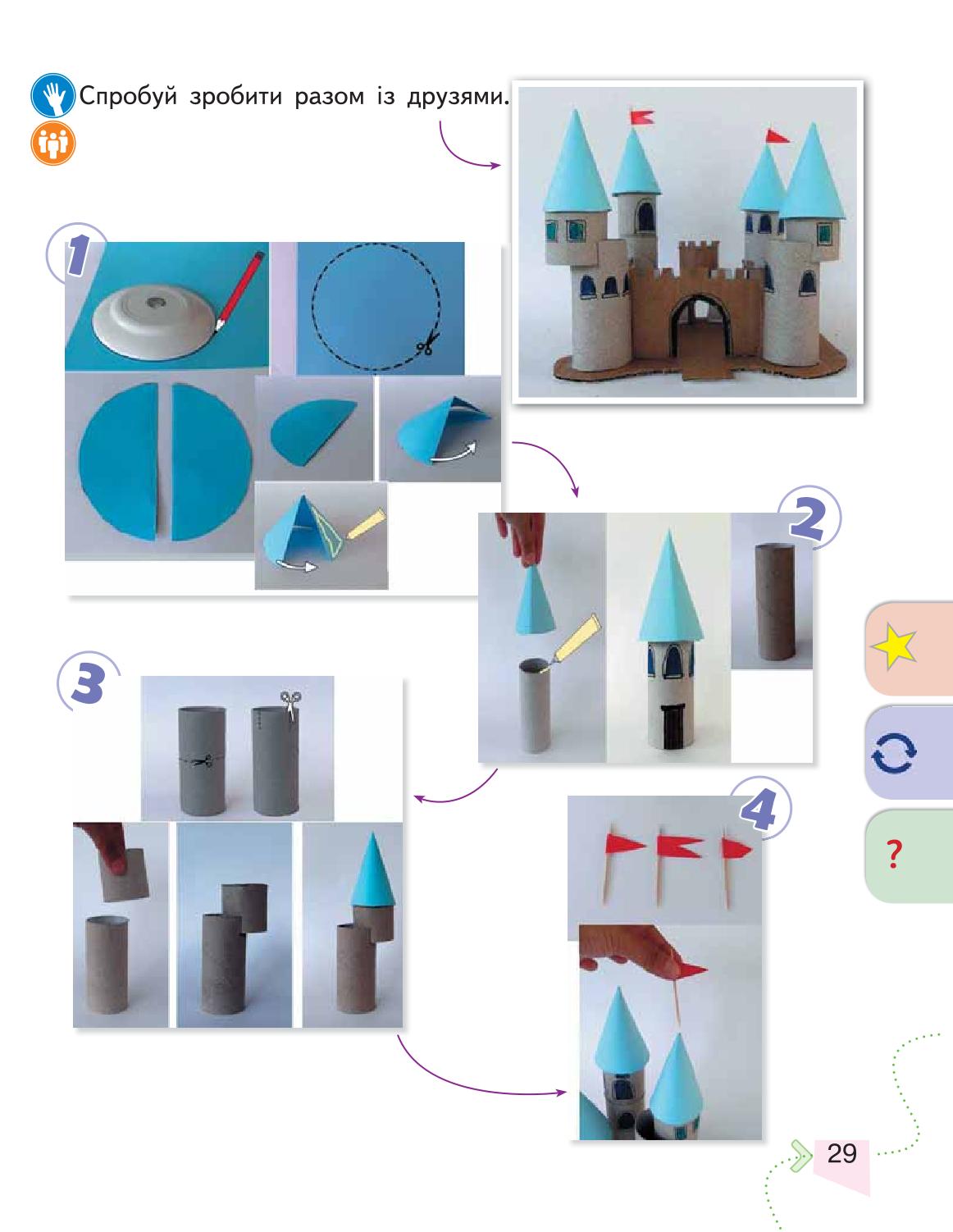 Спробуй зробити разом із друзями.

1

2

3

4

?

29