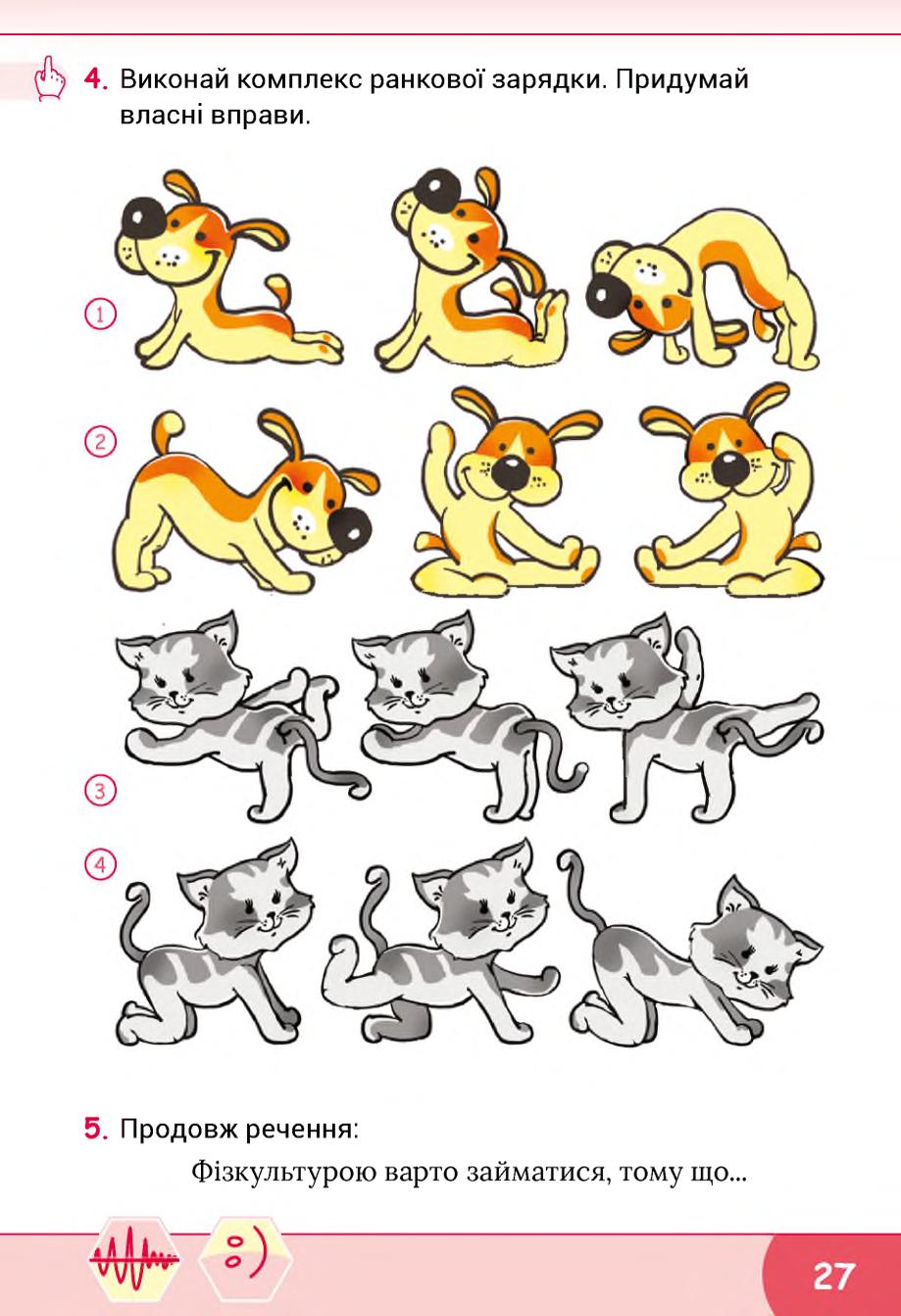 4. Виконай комплекс ранкової зарядки. Придумай власні вправи.

1

2

3

4

5. Продовж речення:

Фізкультурою варто займатися, тому що...

27