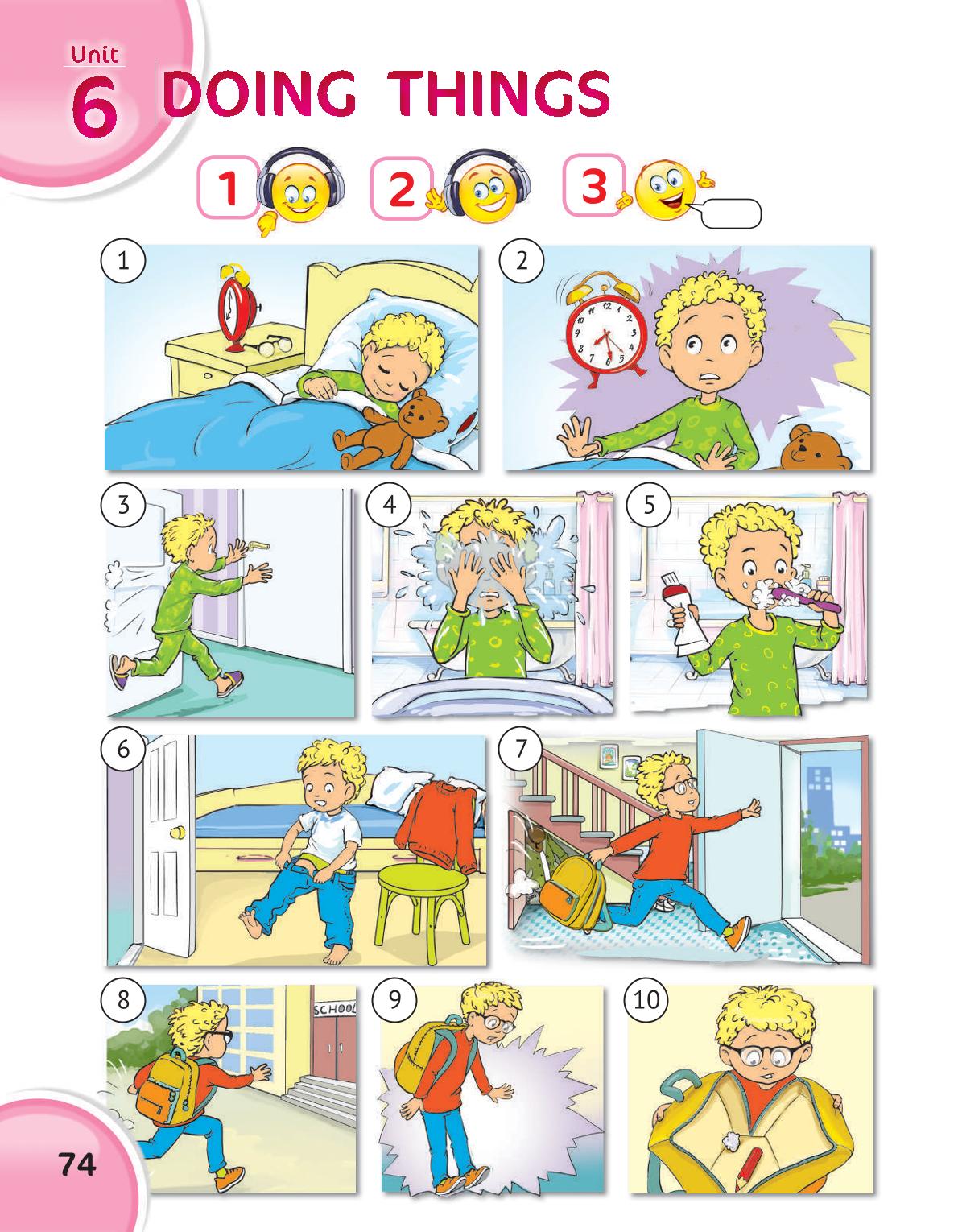 Unit
6
DOING THINGS

1 2 3

1
2
3
4
5
6
7
8
SCHOOL
9
10

74