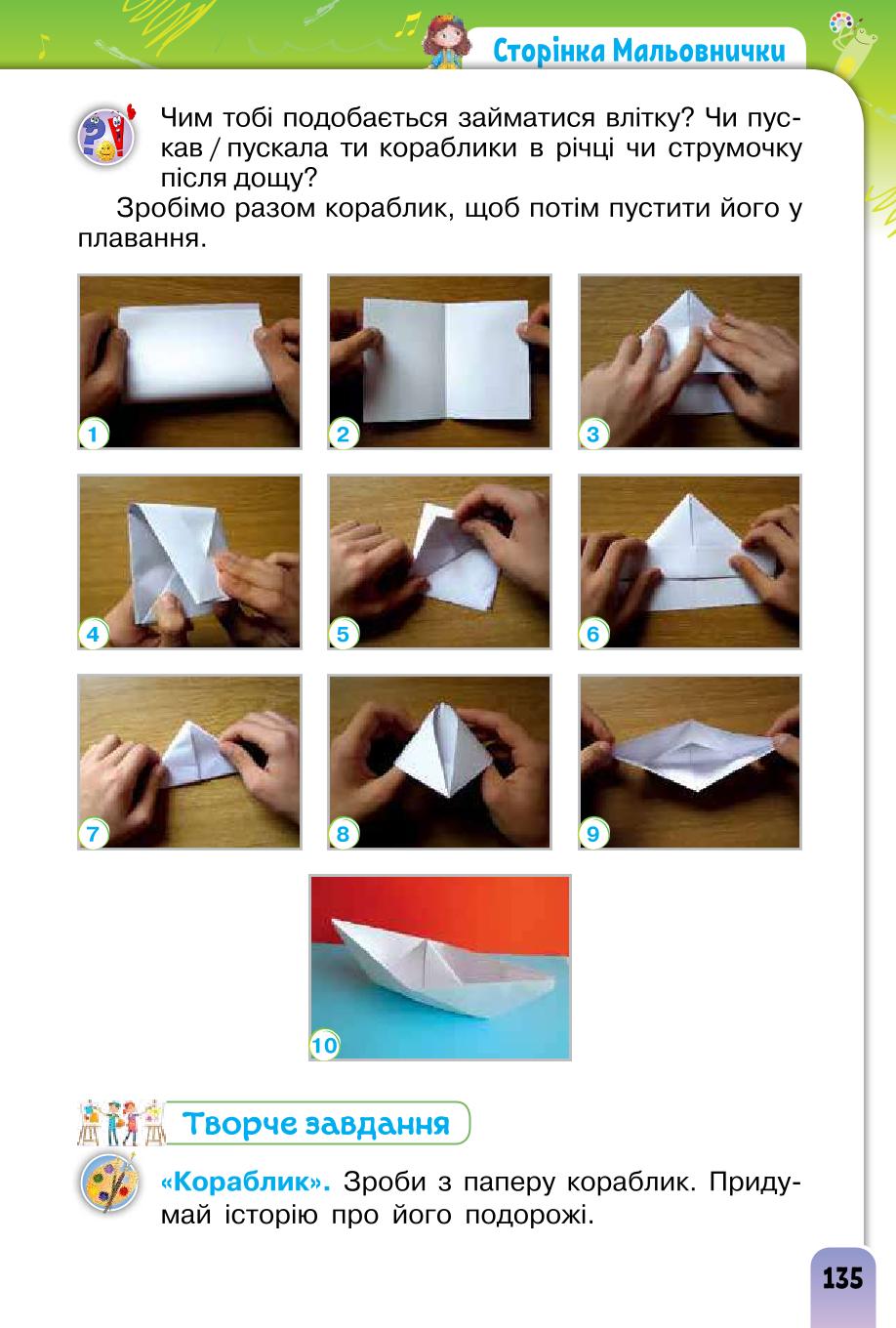 Сторінка Мальовнички

Чим тобі подобається займатися влітку? Чи пускав / пускала ти кораблики в річці чи струмочку після дощу?

Зробімо разом кораблик, щоб потім пустити його у плавання.

1

2

3

4

5

6

7

8

9

10

Творче завдання

«Кораблик». Зроби з паперу кораблик. Придумай історію про його подорожі.

135