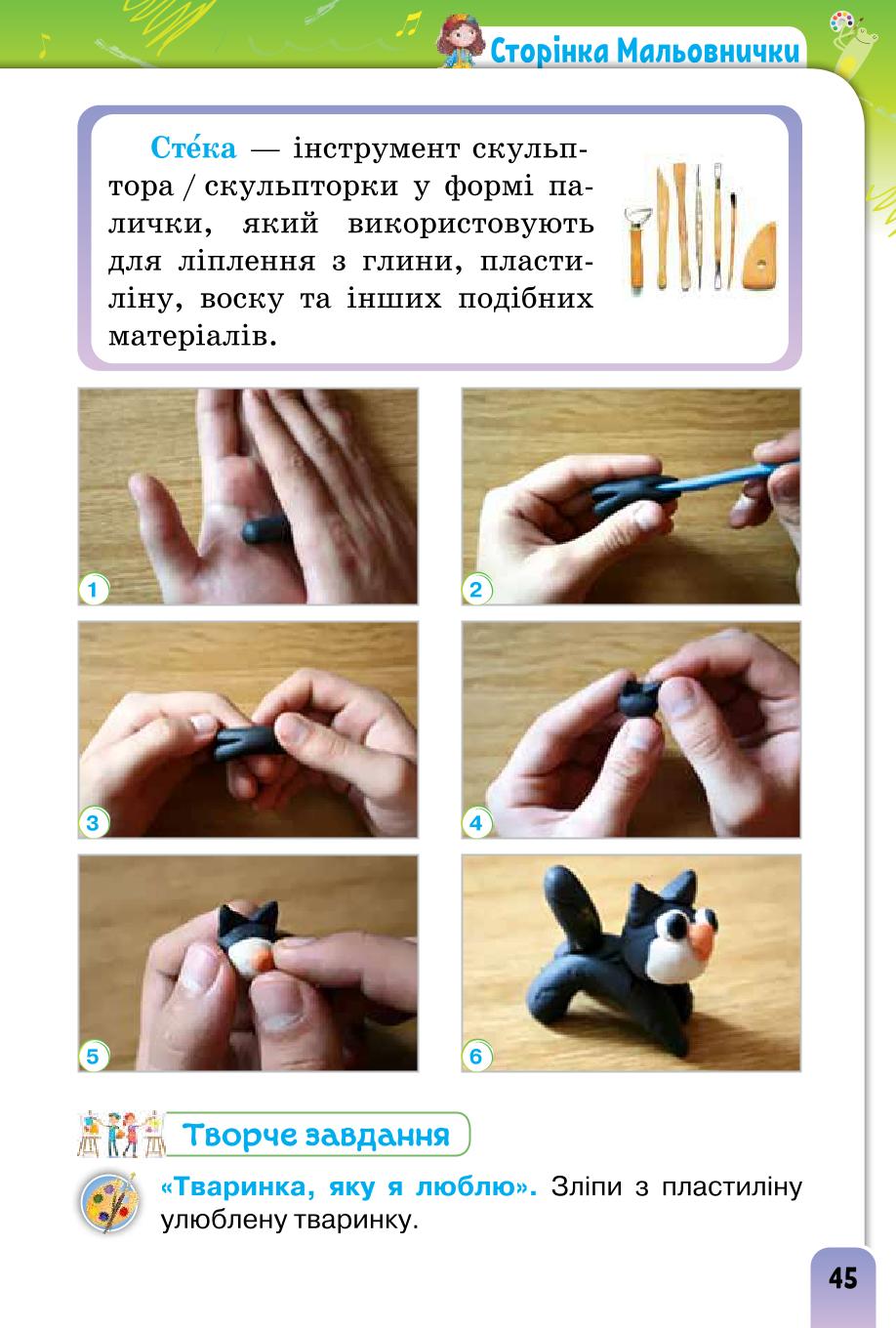 Сторінка Мальовнички

Сте́ка — інструмент скульптора / скульпторки у формі палички, який використовують для ліплення з глини, пластиліну, воску та інших подібних матеріалів.

1

2

3

4

5

6

Творче завдання

«Тваринка, яку я люблю». Зліпи з пластиліну улюблену тваринку.

45