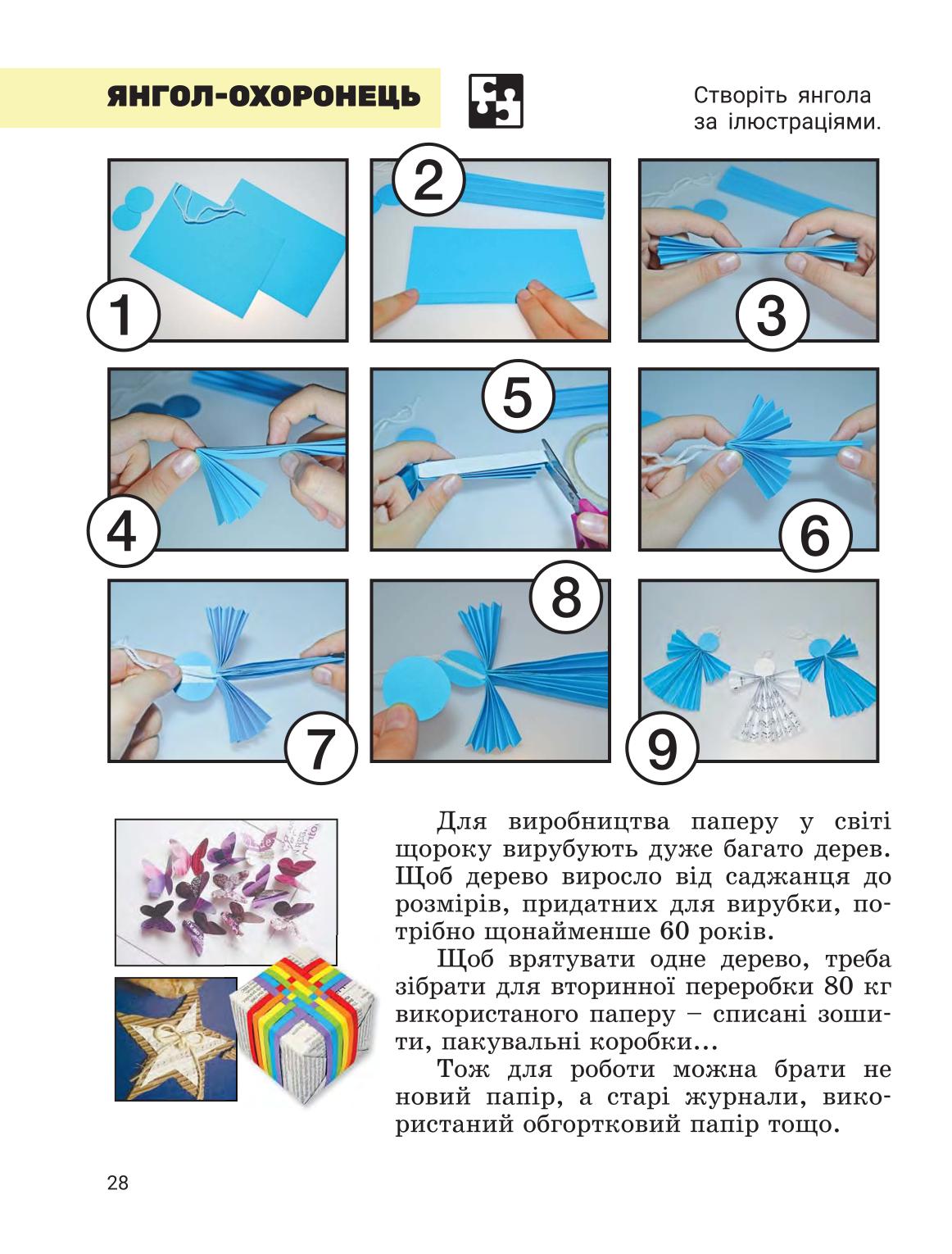 ЯНГОЛ-ОХОРОНЕЦЬ

Створіть янгола за ілюстраціями.

1

2

3

4

5

6

7

8

9

Для виробництва паперу у світі щороку вирубують дуже багато дерев. Щоб дерево виросло від саджанця до розмірів, придатних для вирубки, потрібно щонайменше 60 років.

Щоб врятувати одне дерево, треба зібрати для вторинної переробки 80 кг використаного паперу – списані зошити, пакувальні коробки…

Тож для роботи можна брати не новий папір, а старі журнали, використаний обгортковий папір тощо.

28