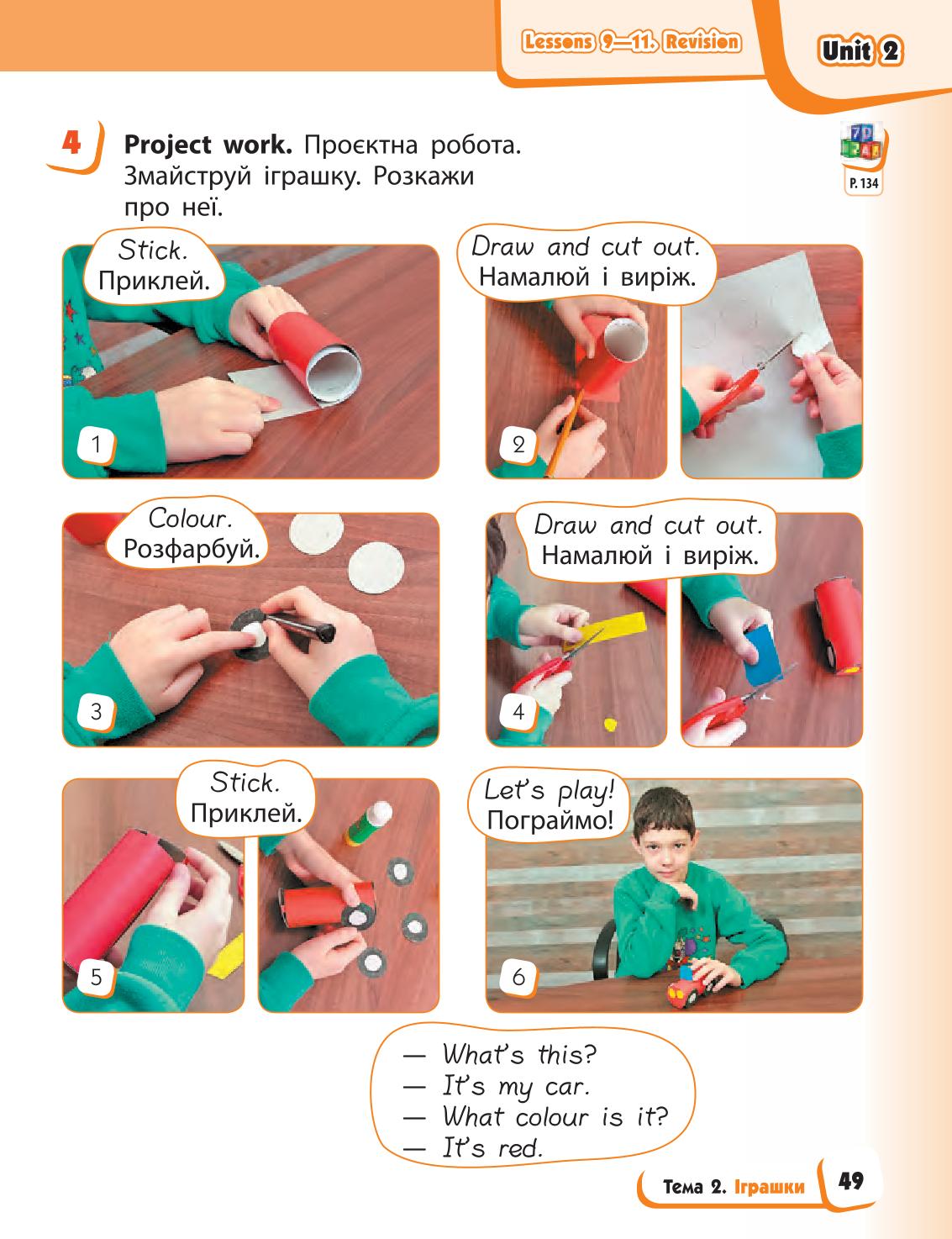 Lessons 9—11. Revision

Unit 2

4 Project work. Проєктна робота. Змайструй іграшку. Розкажи про неї.

P. 134

Stick.
Приклей.

1

Draw and cut out.
Намалюй і виріж.

2

Colour.
Розфарбуй.

3

Draw and cut out.
Намалюй і виріж.

4

Stick.
Приклей.

5

Let's play!
Пограймо!

6

— What's this?
— It's my car.
— What colour is it?
— It's red.

Тема 2. Іграшки

49