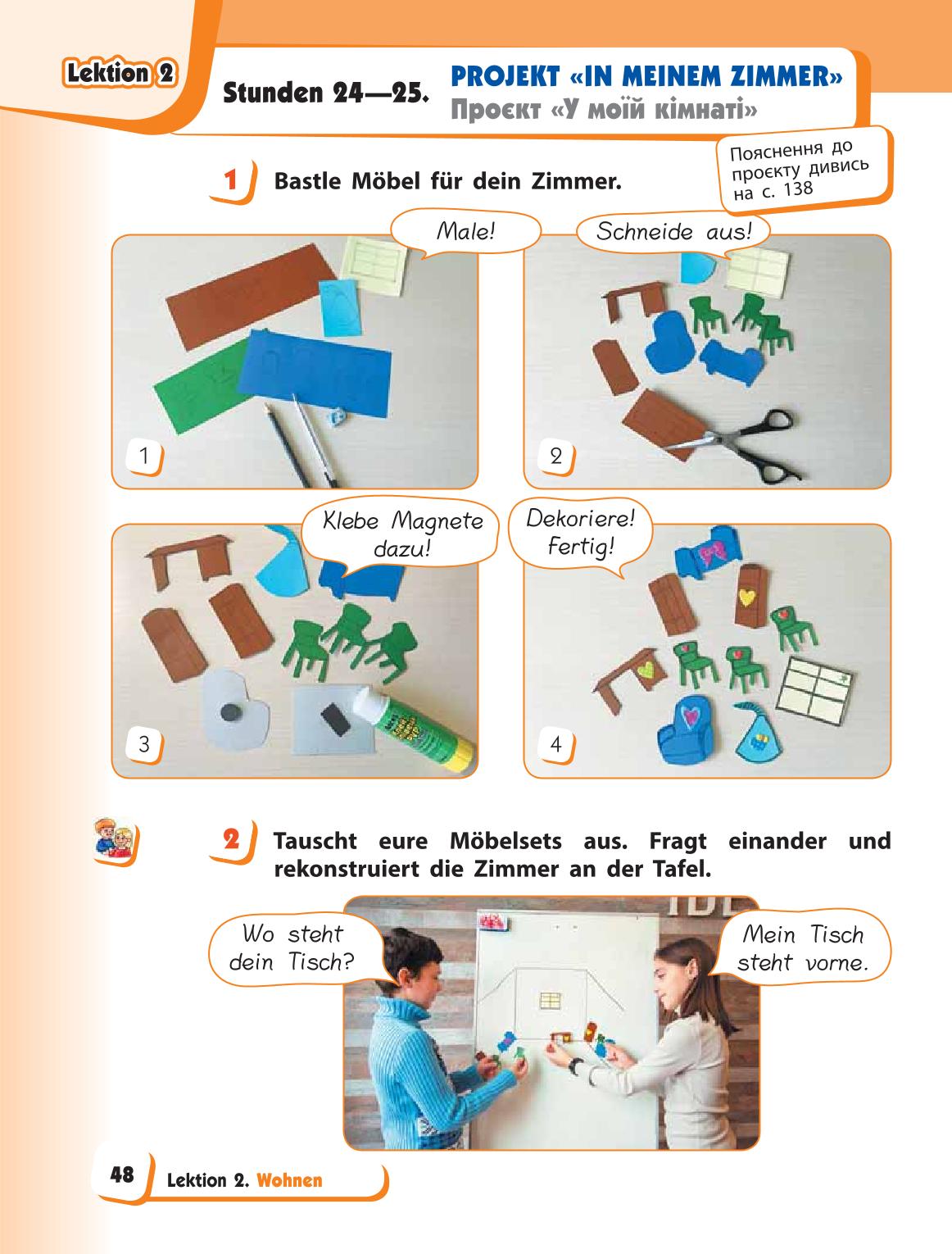 Lektion 2

Stunden 24—25.

PROJEKT «IN MEINEM ZIMMER»
Проєкт «У моїй кімнаті»

Пояснення до проєкту дивись на с. 138

1 Bastle Möbel für dein Zimmer.

Male!

Schneide aus!

1

2

Klebe Magnete dazu!

Dekoriere! Fertig!

3

4

2 Tauscht eure Möbelsets aus. Fragt einander und rekonstruiert die Zimmer an der Tafel.

Wo steht dein Tisch?

Mein Tisch steht vorne.

48 Lektion 2. Wohnen