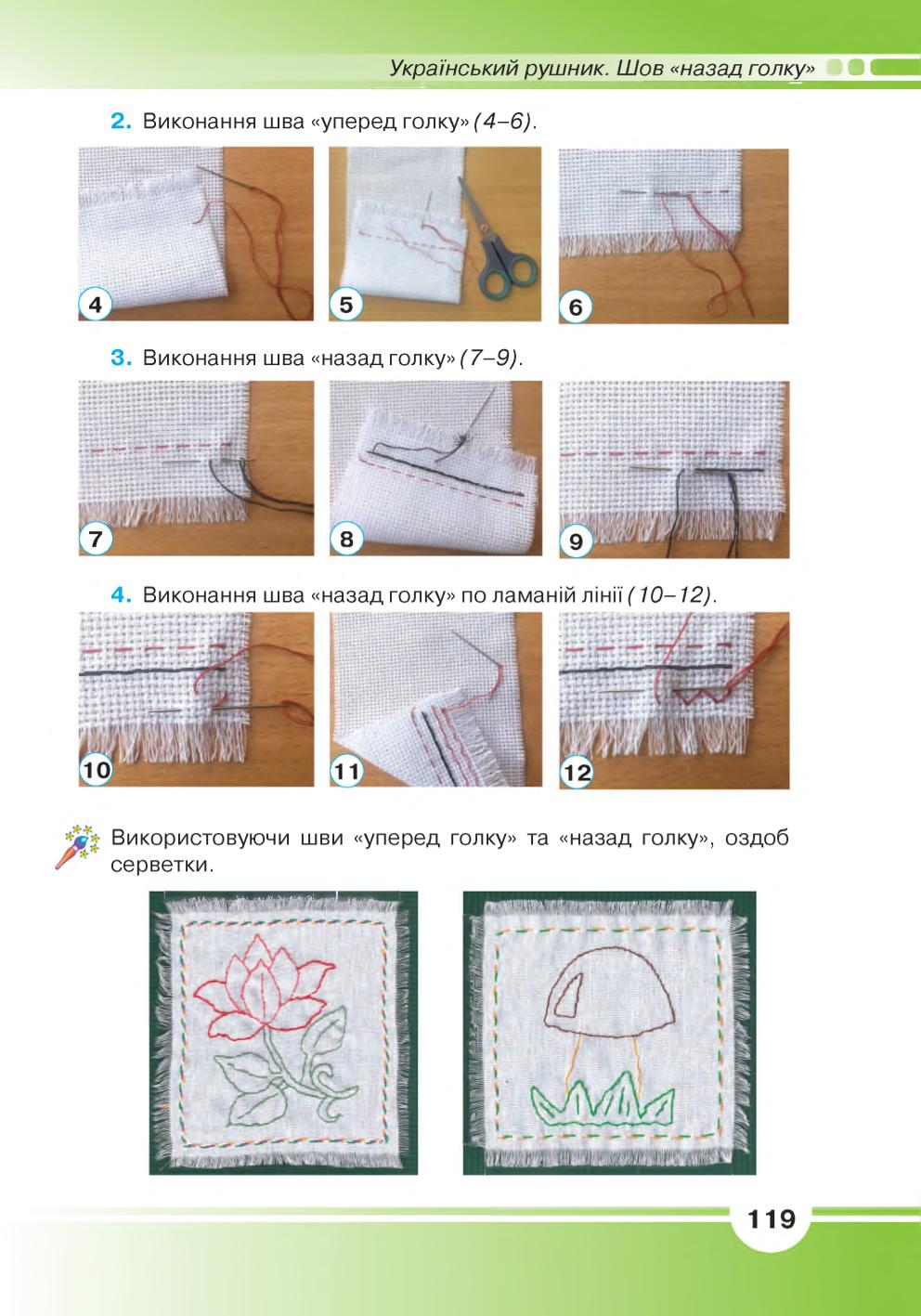 Український рушник. Шов «назад голку»

2. Виконання шва «уперед голку» (4–6).

4

5

6

3. Виконання шва «назад голку» (7–9).

7

8

9

4. Виконання шва «назад голку» по ламаній лінії (10–12).

10

11

12

Використовуючи шви «уперед голку» та «назад голку», оздоб серветки.

119