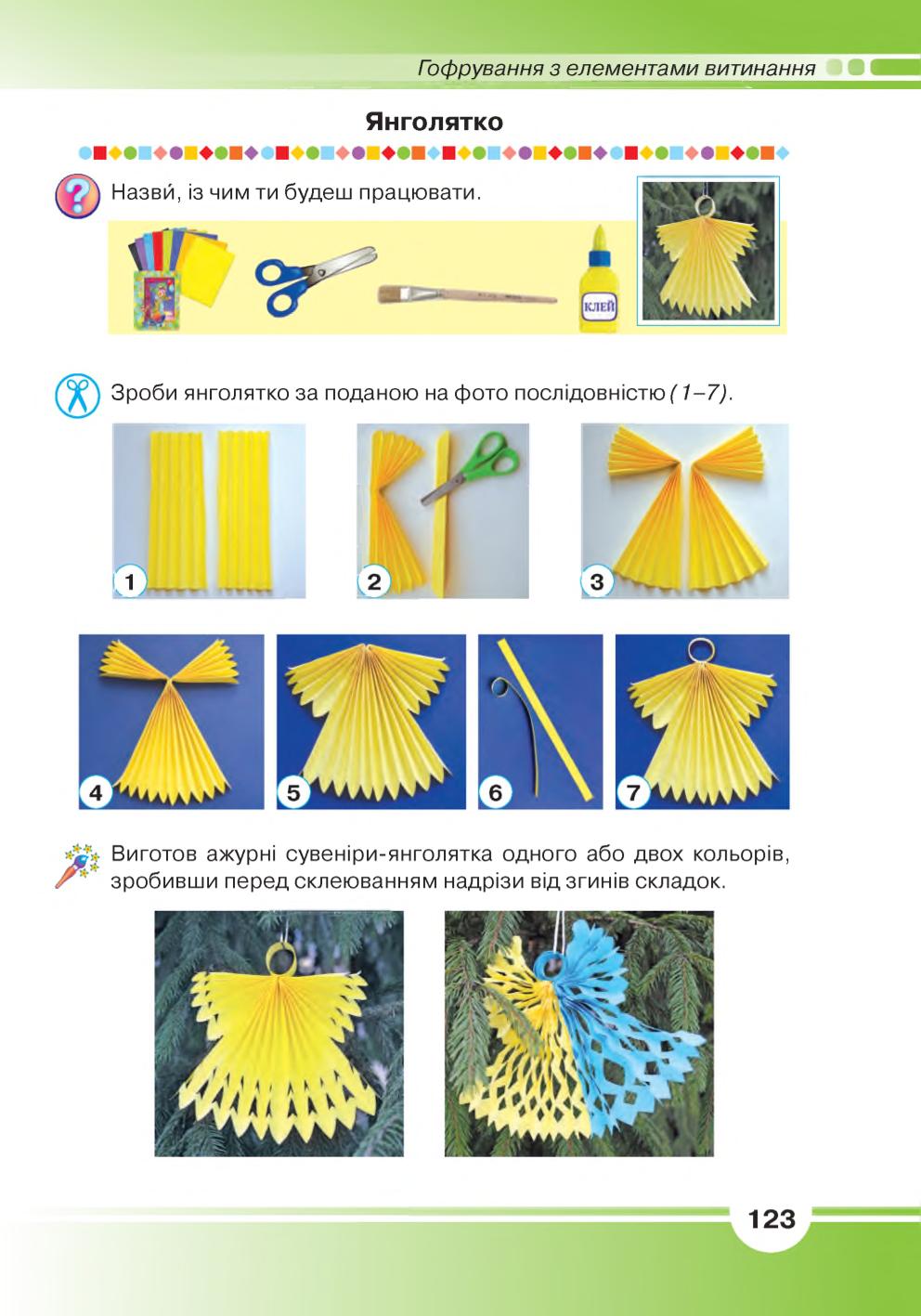 Гофрування з елементами витинання

Янголятко

Назви́, із чим ти будеш працювати.

КЛЕЙ

Зроби янголятко за поданою на фото послідовністю (1–7).

1

2

3

4

5

6

7

Виготов ажурні сувеніри-янголятка одного або двох кольорів, зробивши перед склеюванням надрізи від згинів складок.

123