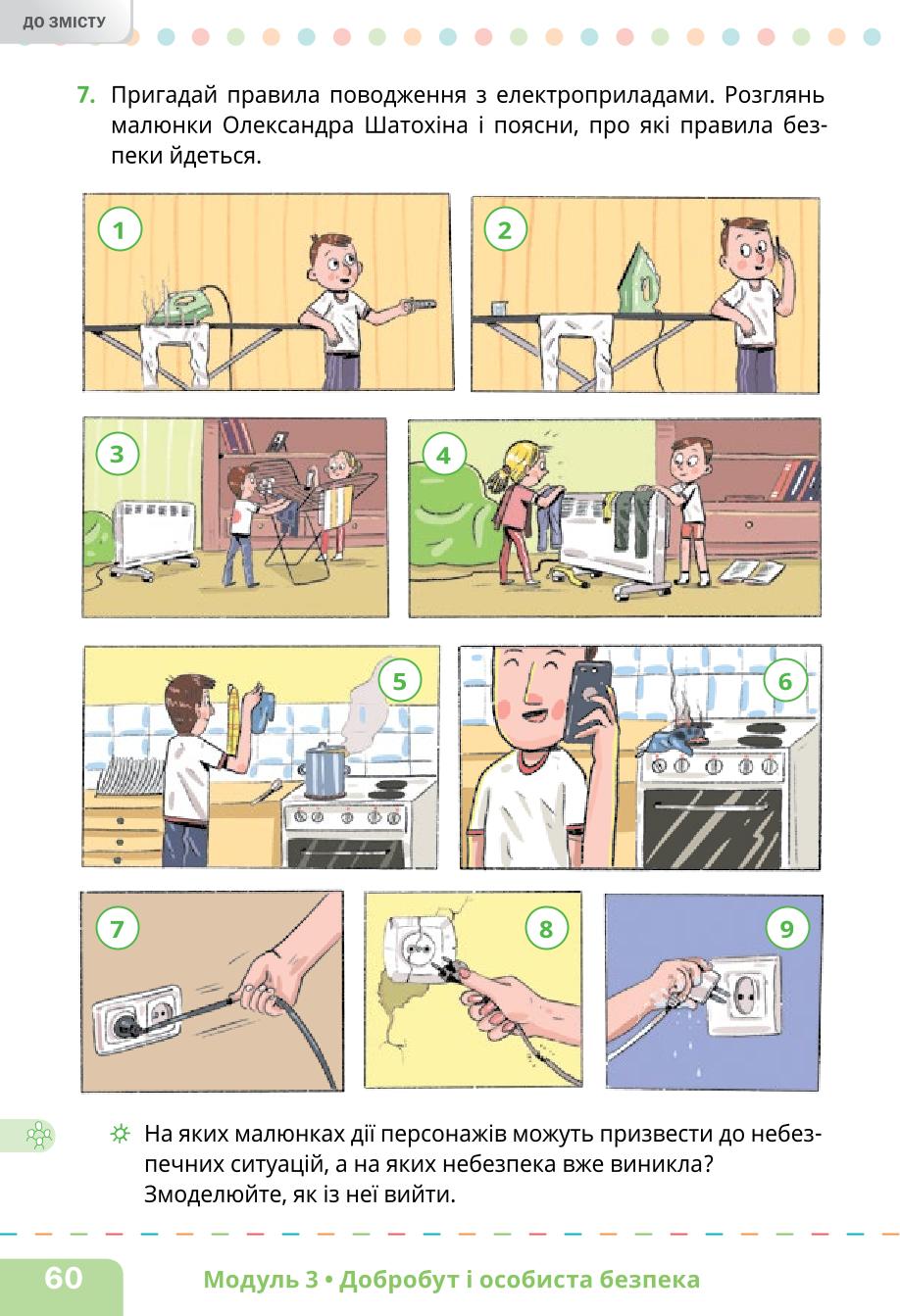 ДО ЗМІСТУ

7. Пригадай правила поводження з електроприладами. Розглянь малюнки Олександра Шатохіна і поясни, про які правила безпеки йдеться.

1

2

3

4

5

6

7

8

9

На яких малюнках дії персонажів можуть призвести до небезпечних ситуацій, а на яких небезпека вже виникла? Змоделюйте, як із неї вийти.

60

Модуль 3 • Добробут і особиста безпека