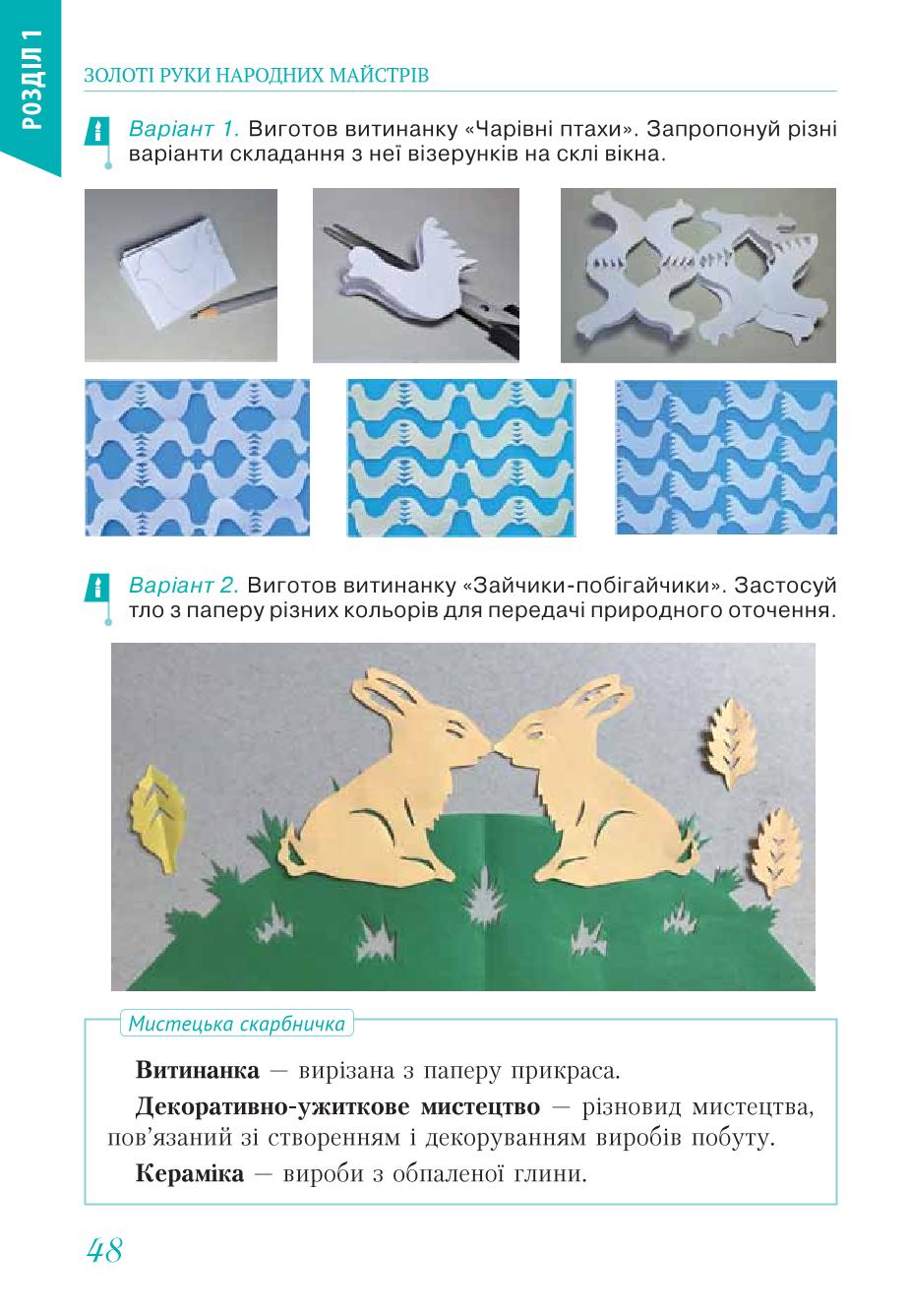 РОЗДІЛ 1

ЗОЛОТІ РУКИ НАРОДНИХ МАЙСТРІВ

Варіант 1. Виготов витинанку «Чарівні птахи». Запропонуй різні варіанти складання з неї візерунків на склі вікна.

Варіант 2. Виготов витинанку «Зайчики-побігайчики». Застосуй тло з паперу різних кольорів для передачі природного оточення.

Мистецька скарбничка

**Витинанка** — вирізана з паперу прикраса.

**Декоративно-ужиткове мистецтво** — різновид мистецтва, пов'язаний зі створенням і декоруванням виробів побуту.

**Кераміка** — вироби з обпаленої глини.

48