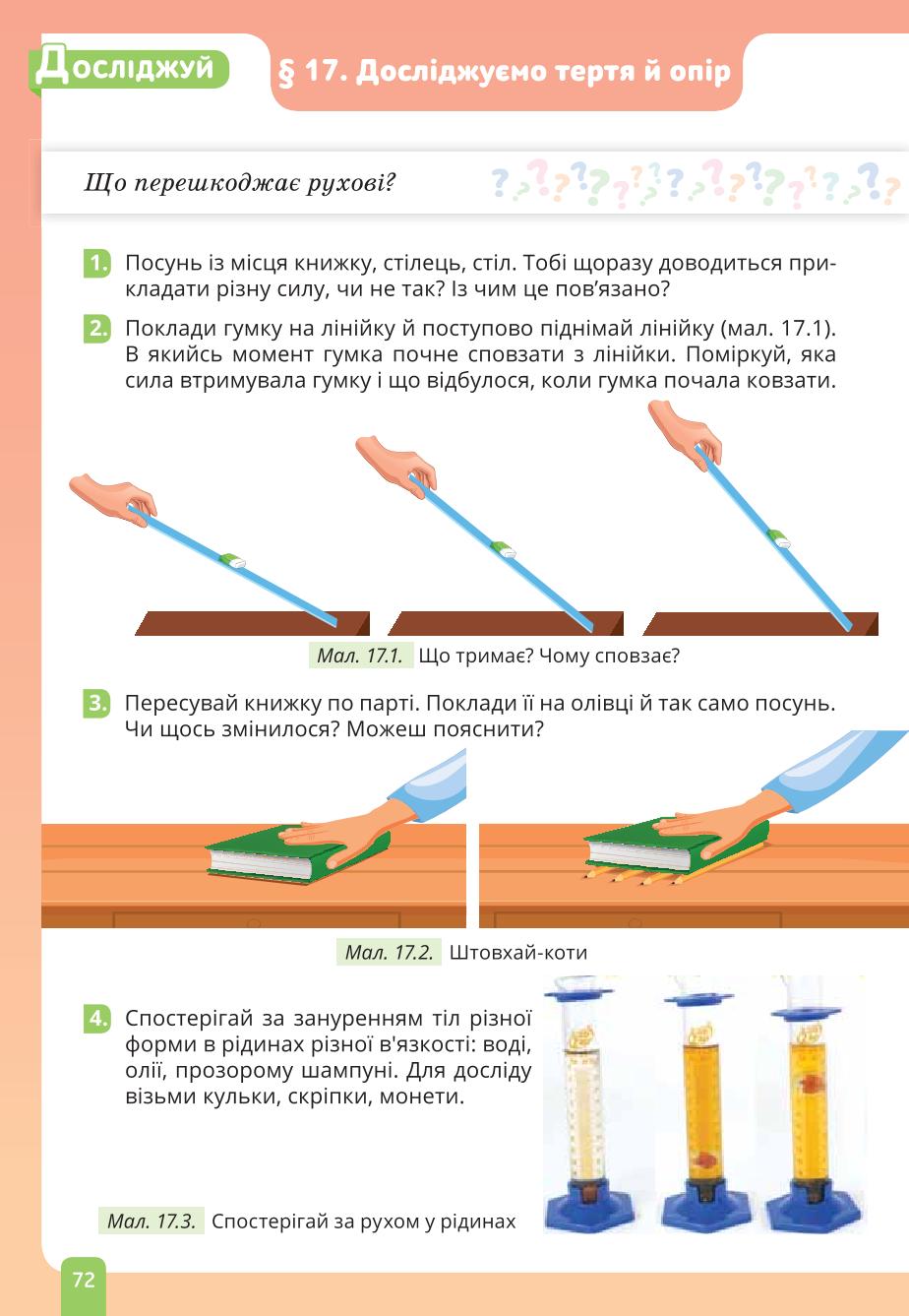 Досліджуй

§ 17. Досліджуємо тертя й опір

Що перешкоджає рухові?

1. Посунь із місця книжку, стілець, стіл. Тобі щоразу доводиться прикладати різну силу, чи не так? Із чим це пов’язано?

2. Поклади гумку на лінійку й поступово піднімай лінійку (мал. 17.1). В якийсь момент гумка почне сповзати з лінійки. Поміркуй, яка сила втримувала гумку і що відбулося, коли гумка почала ковзати.

Мал. 17.1. Що тримає? Чому сповзає?

3. Пересувай книжку по парті. Поклади її на олівці й так само посунь. Чи щось змінилося? Можеш пояснити?

Мал. 17.2. Штовхай-коти

4. Спостерігай за зануренням тіл різної форми в рідинах різної в'язкості: воді, олії, прозорому шампуні. Для досліду візьми кульки, скріпки, монети.

Мал. 17.3. Спостерігай за рухом у рідинах

72