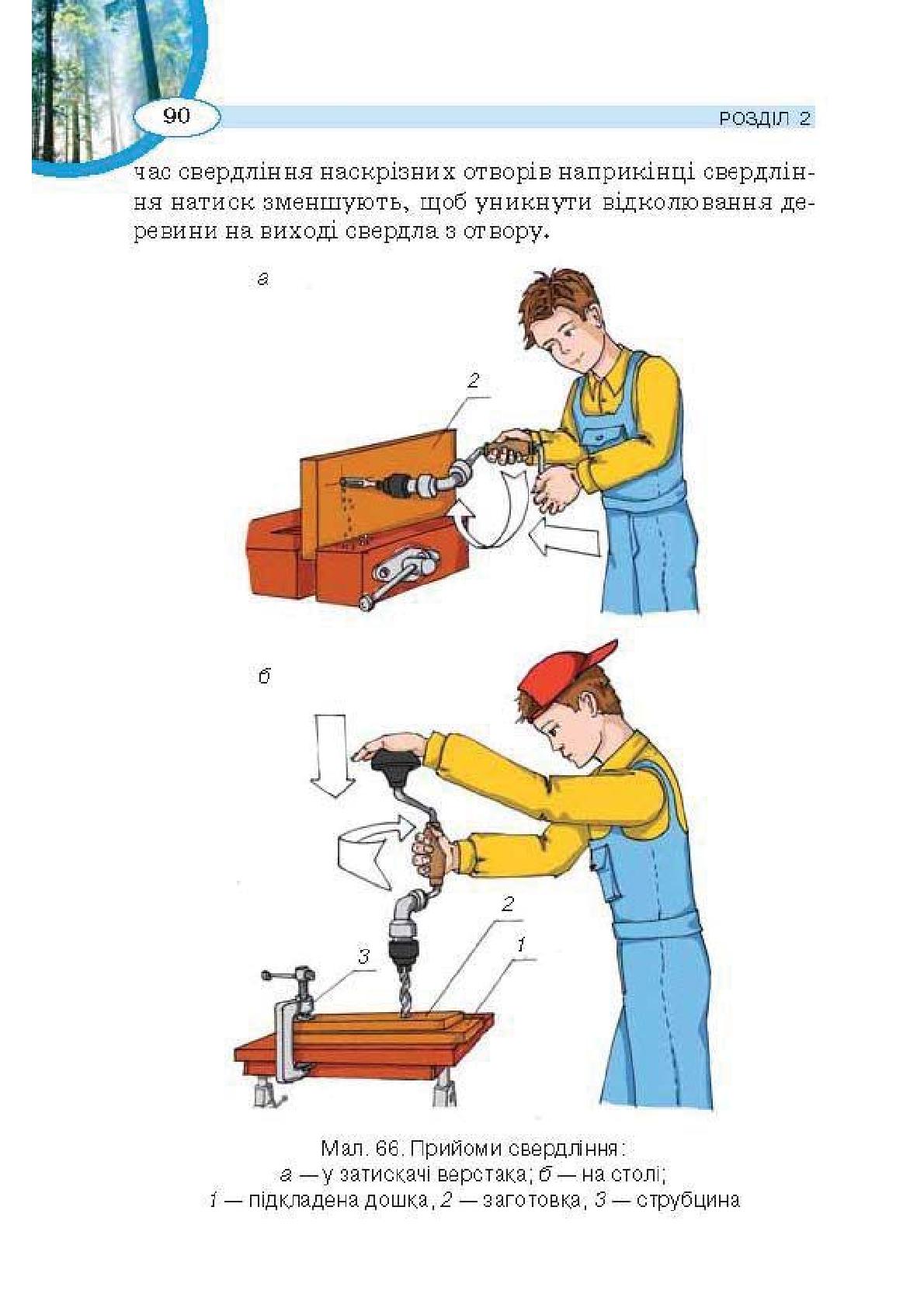 90

РОЗДІЛ 2

час свердління наскрізних отворів наприкінці свердління натиск зменшують, щоб уникнути відколювання деревини на виході свердла з отвору.

а

2

б

2

1

3

Мал. 66. Прийоми свердління:
а — у затискачі верстака; б — на столі;
1 — підкладена дошка, 2 — заготовка, 3 — струбцина