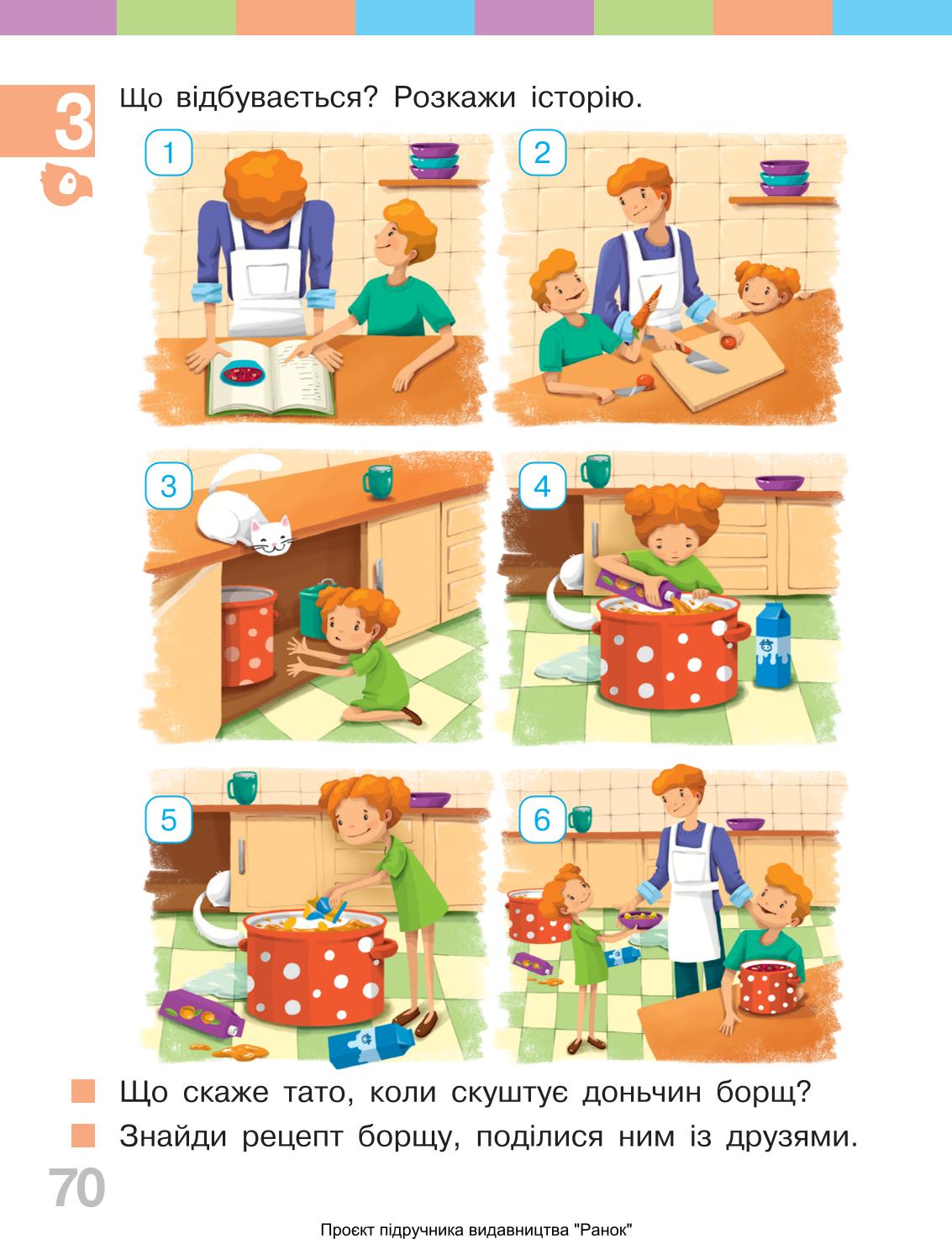 3

Що відбувається? Розкажи історію.

1

2

3

4

5

6

Що скаже тато, коли скуштує доньчин борщ?

Знайди рецепт борщу, поділися ним із друзями.

70

Проєкт підручника видавництва "Ранок"