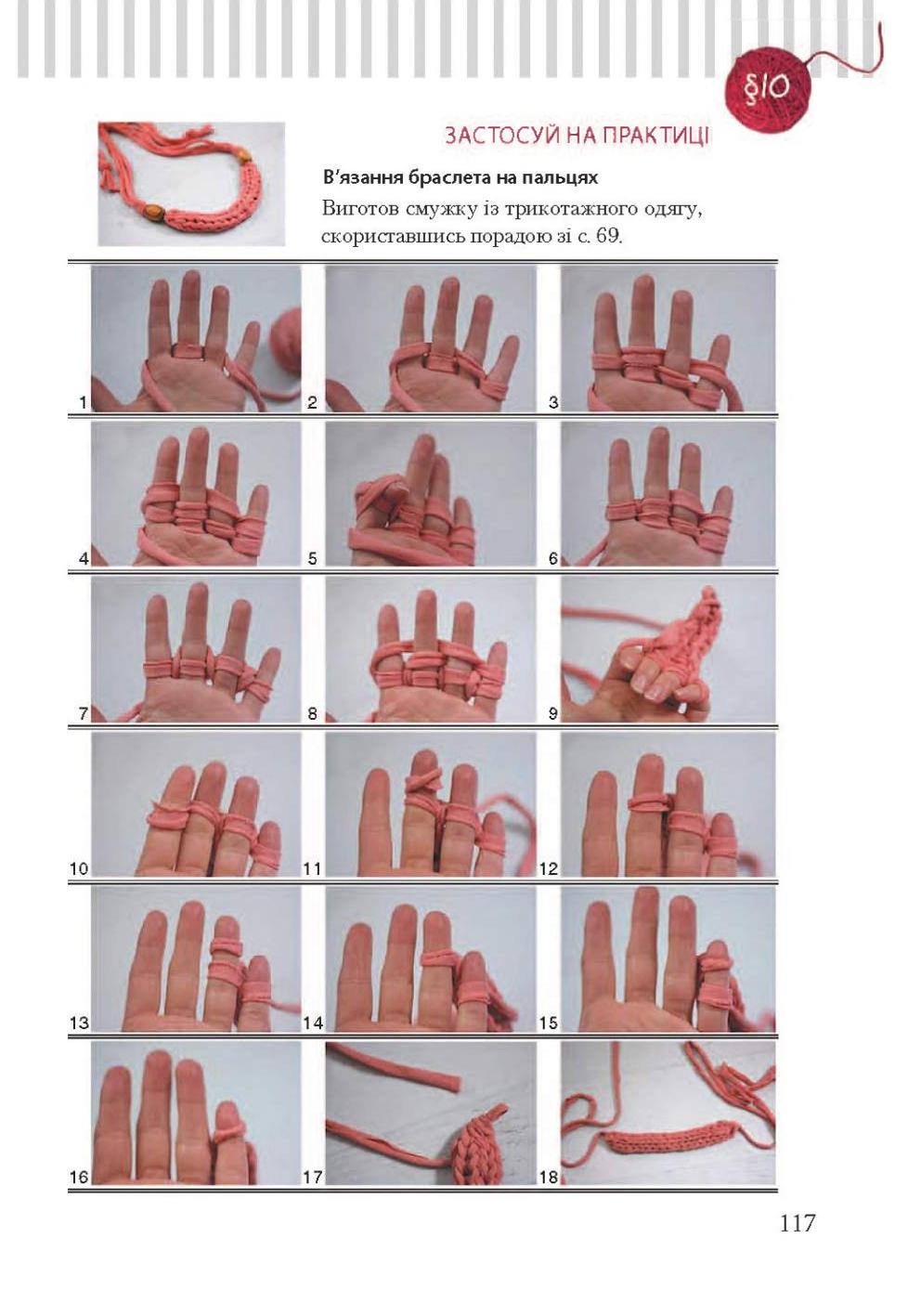 §10

ЗАСТОСУЙ НА ПРАКТИЦІ

В'язання браслета на пальцях

Виготов смужку із трикотажного одягу, скориставшись порадою зі с. 69.

1 2 3
4 5 6
7 8 9
10 11 12
13 14 15
16 17 18

117