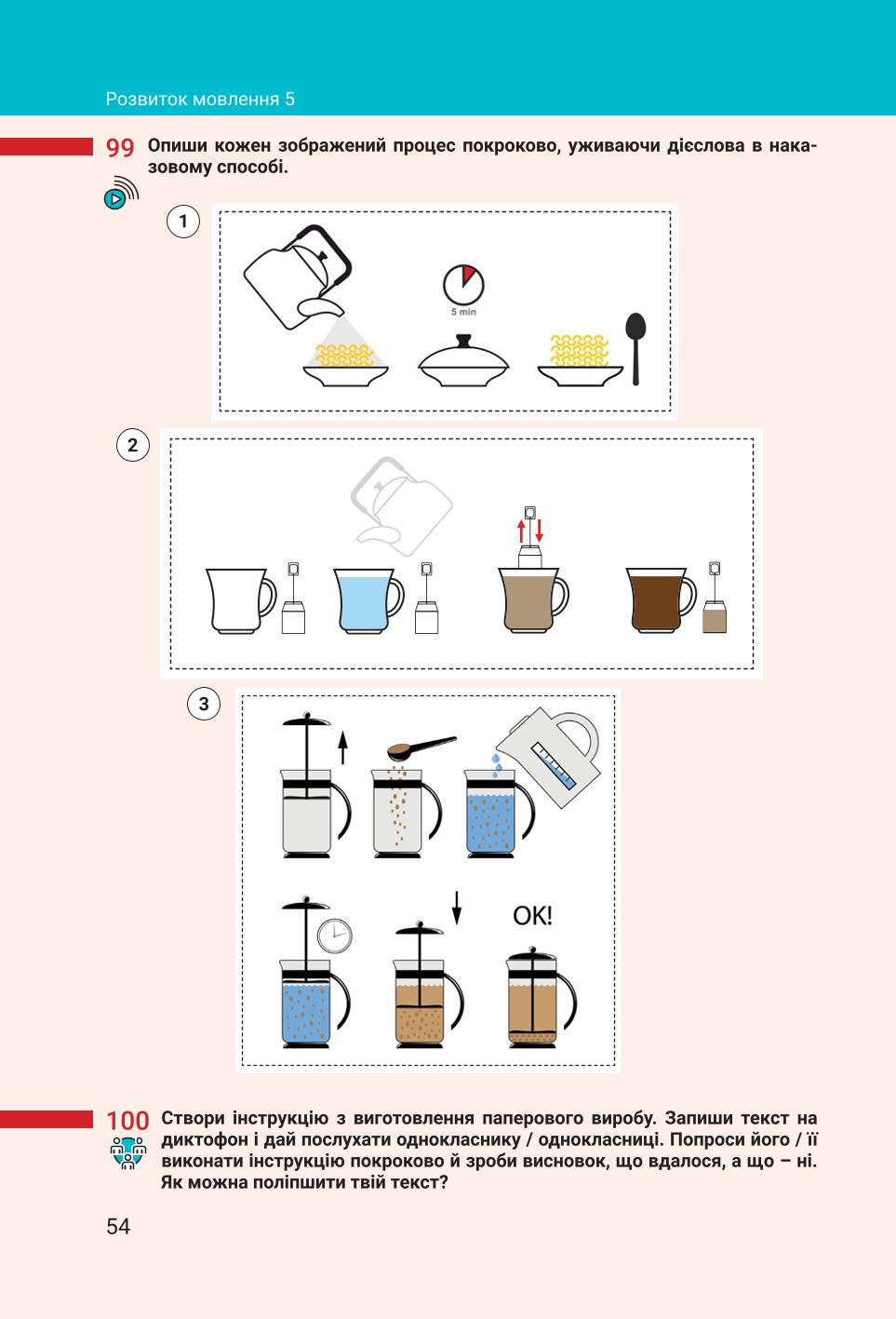 Розвиток мовлення 5

99 Опиши кожен зображений процес покроково, уживаючи дієслова в наказовому способі.

1

5 min

2

3

OK!

100 Створи інструкцію з виготовлення паперового виробу. Запиши текст на диктофон і дай послухати однокласнику / однокласниці. Попроси його / її виконати інструкцію покроково й зроби висновок, що вдалося, а що – ні. Як можна поліпшити твій текст?

54