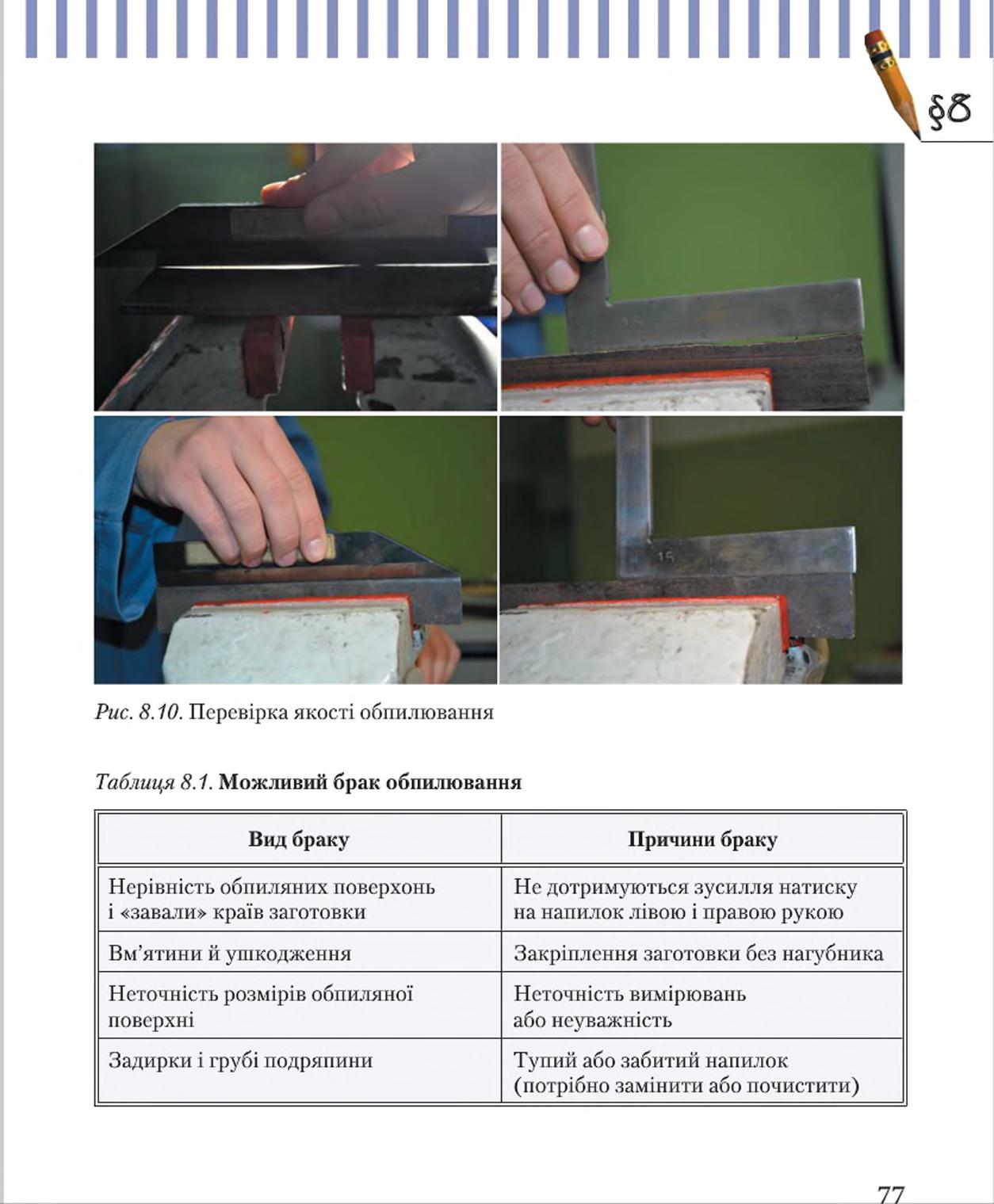 §8

Рис. 8.10. Перевірка якості обпилювання

Таблиця 8.1. Можливий брак обпилювання

| Вид браку | Причини браку |
|---|---|
| Нерівність обпиляних поверхонь і «завали» країв заготовки | Не дотримуються зусилля натиску на напилок лівою і правою рукою |
| Вм'ятини й ушкодження | Закріплення заготовки без нагубника |
| Неточність розмірів обпиляної поверхні | Неточність вимірювань або неуважність |
| Задирки і грубі подряпини | Тупий або забитий напилок (потрібно замінити або почистити) |

77