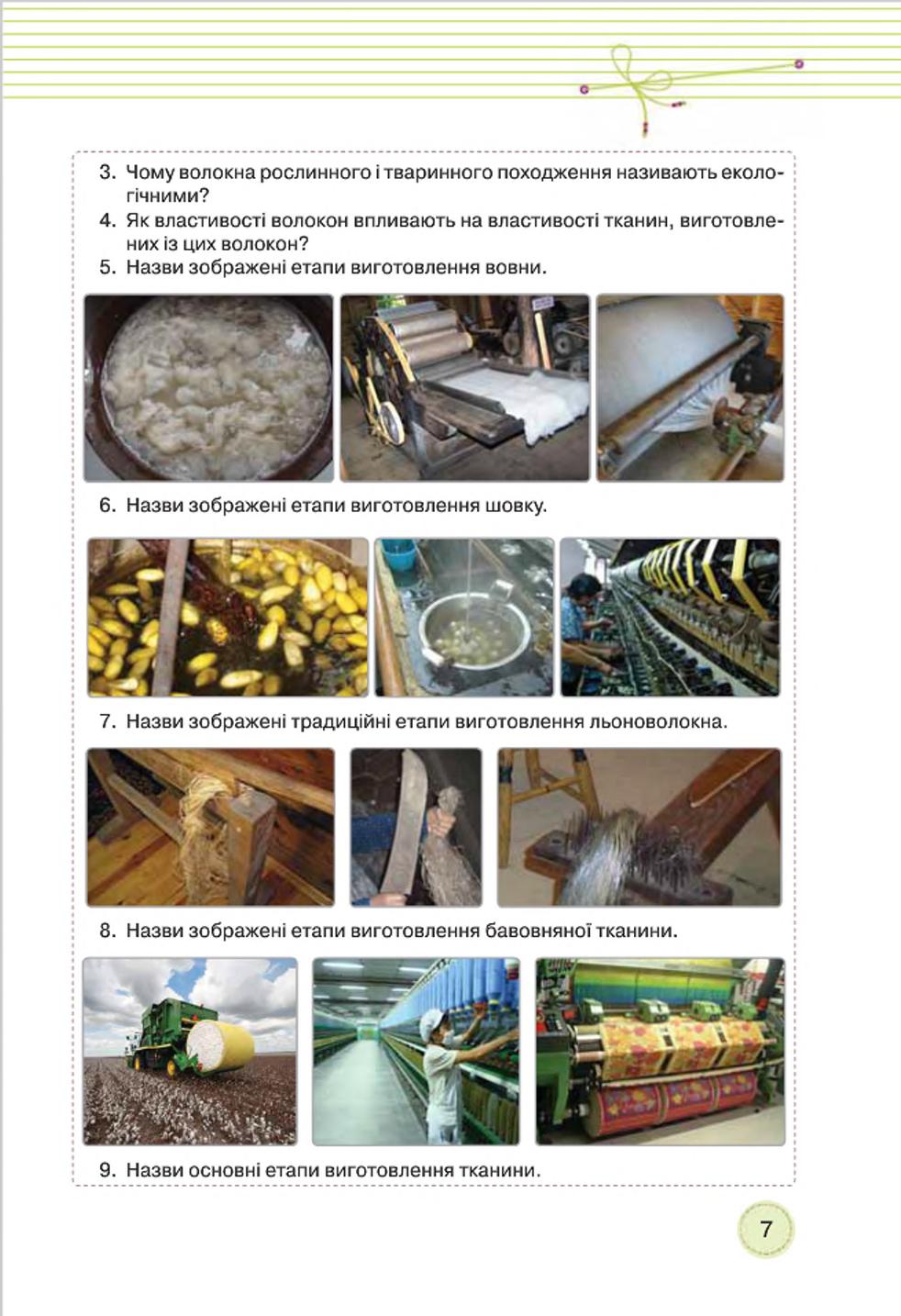 3. Чому волокна рослинного і тваринного походження називають екологічними?
4. Як властивості волокон впливають на властивості тканин, виготовлених із цих волокон?
5. Назви зображені етапи виготовлення вовни.

6. Назви зображені етапи виготовлення шовку.

7. Назви зображені традиційні етапи виготовлення льоноволокна.

8. Назви зображені етапи виготовлення бавовняної тканини.

9. Назви основні етапи виготовлення тканини.

7