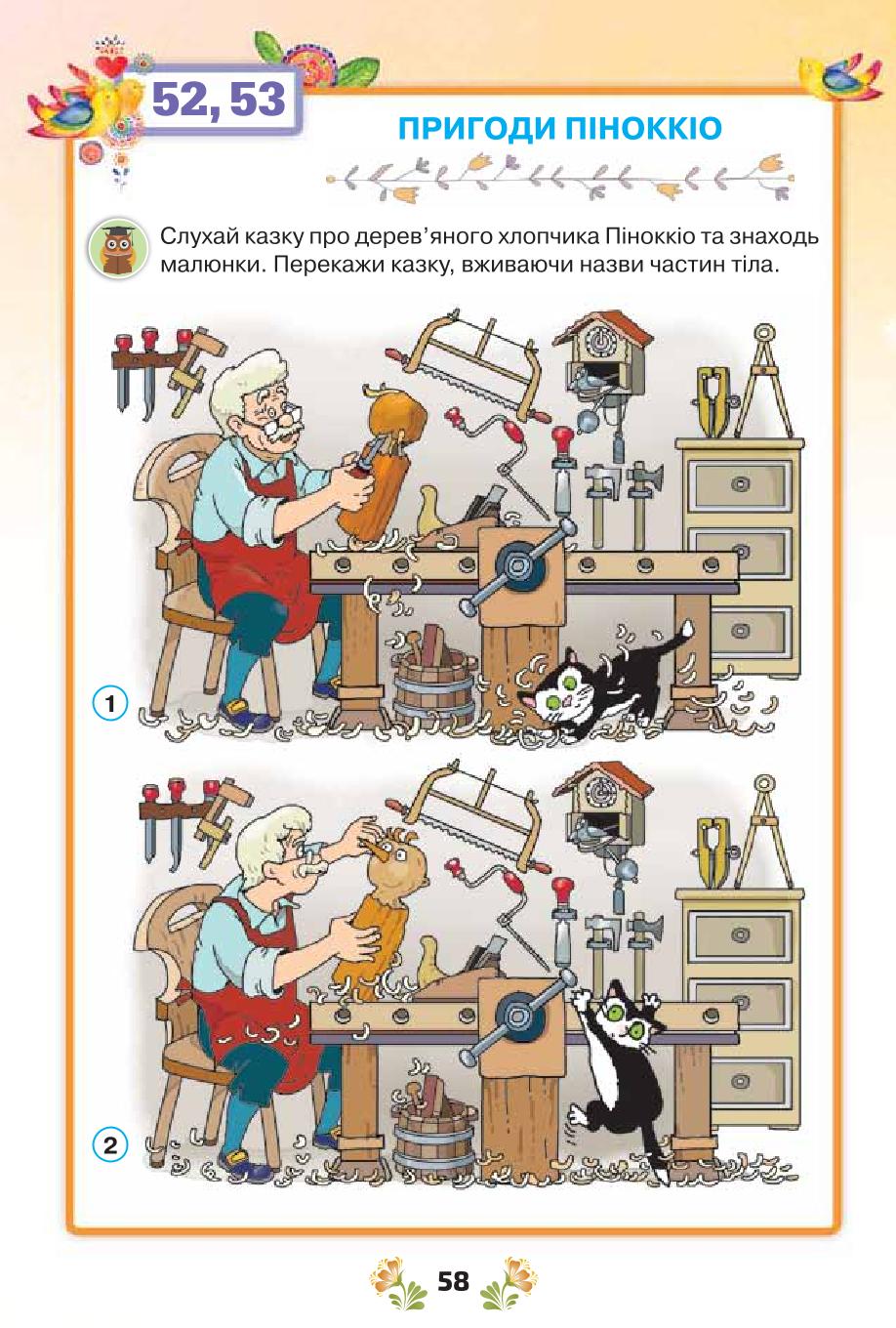 52, 53

ПРИГОДИ ПІНОККІО

Слухай казку про дерев'яного хлопчика Піноккіо та знаходь малюнки. Перекажи казку, вживаючи назви частин тіла.

1

2

58